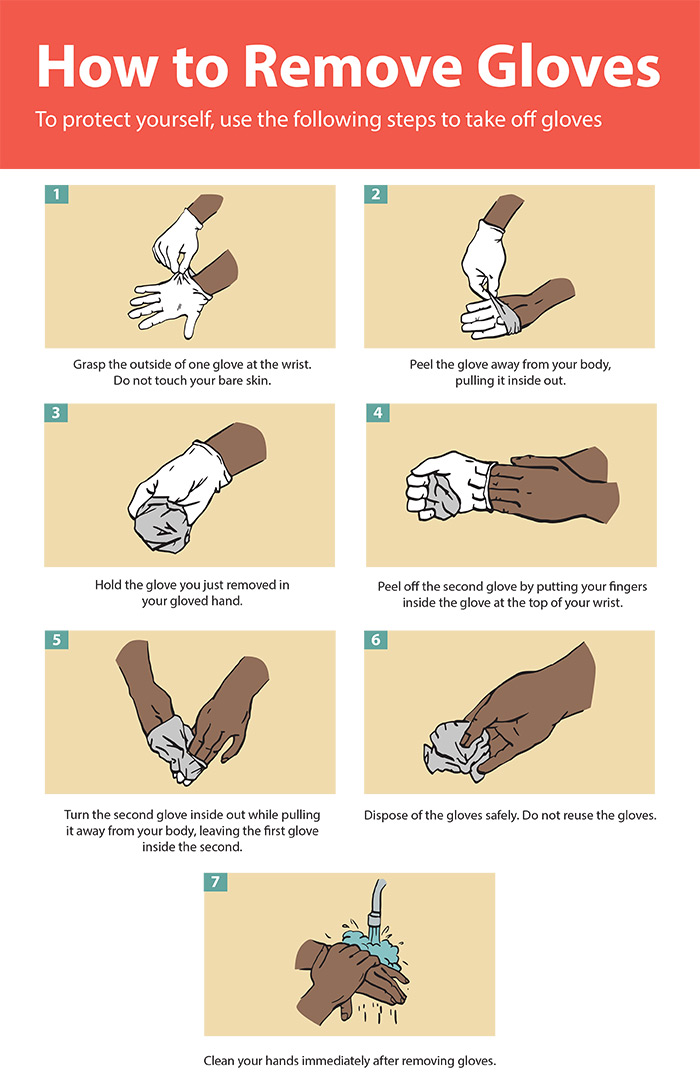 How to Remove Gloves

To protect yourself, use the following steps to take off gloves

1

Grasp the outside of one glove at the wrist. Do not touch your bare skin.

2

Peel the glove away from your body, pulling it inside out.

3

Hold the glove you just removed in your gloved hand.

4

Peel off the second glove by putting your fingers inside the glove at the top of your wrist.

5

Turn the second glove inside out while pulling it away from your body, leaving the first glove inside the second.

6

Dispose of the gloves safely. Do not reuse the gloves.

7

Clean your hands immediately after removing gloves.